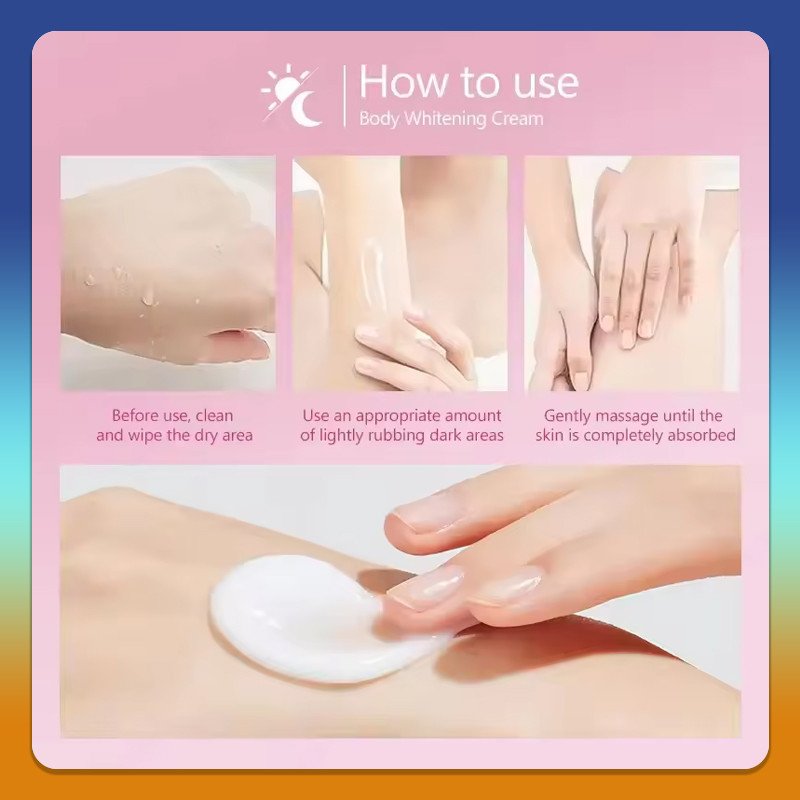 How to use
Body Whitening Cream

Before use, clean and wipe the dry area

Use an appropriate amount of lightly rubbing dark areas

Gently massage until the skin is completely absorbed